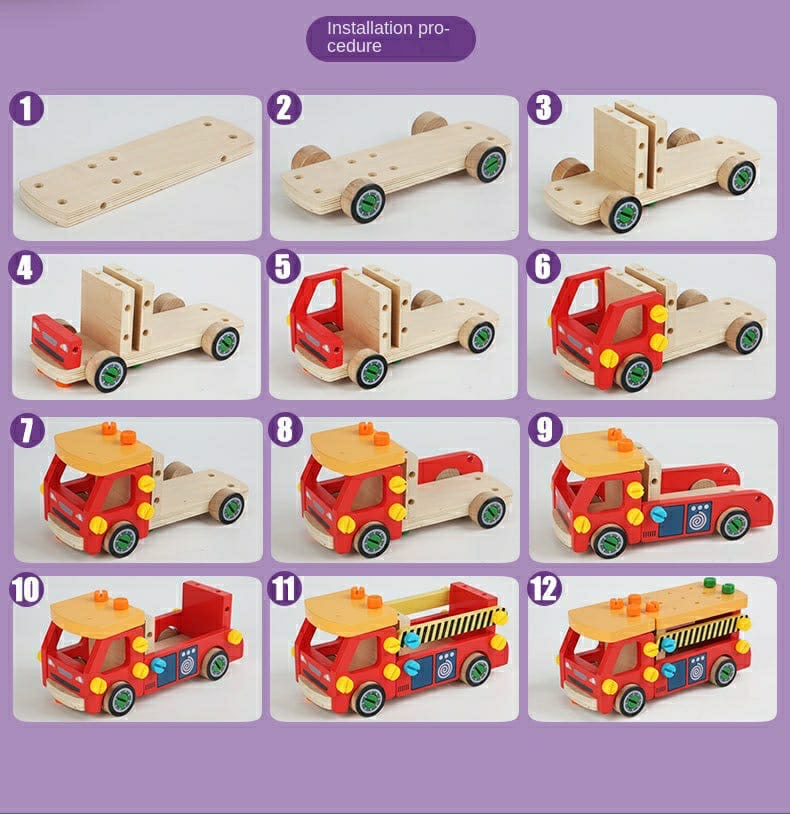 Installation procedure

1

2

3

4

5

6

7

8

9

10

11

12