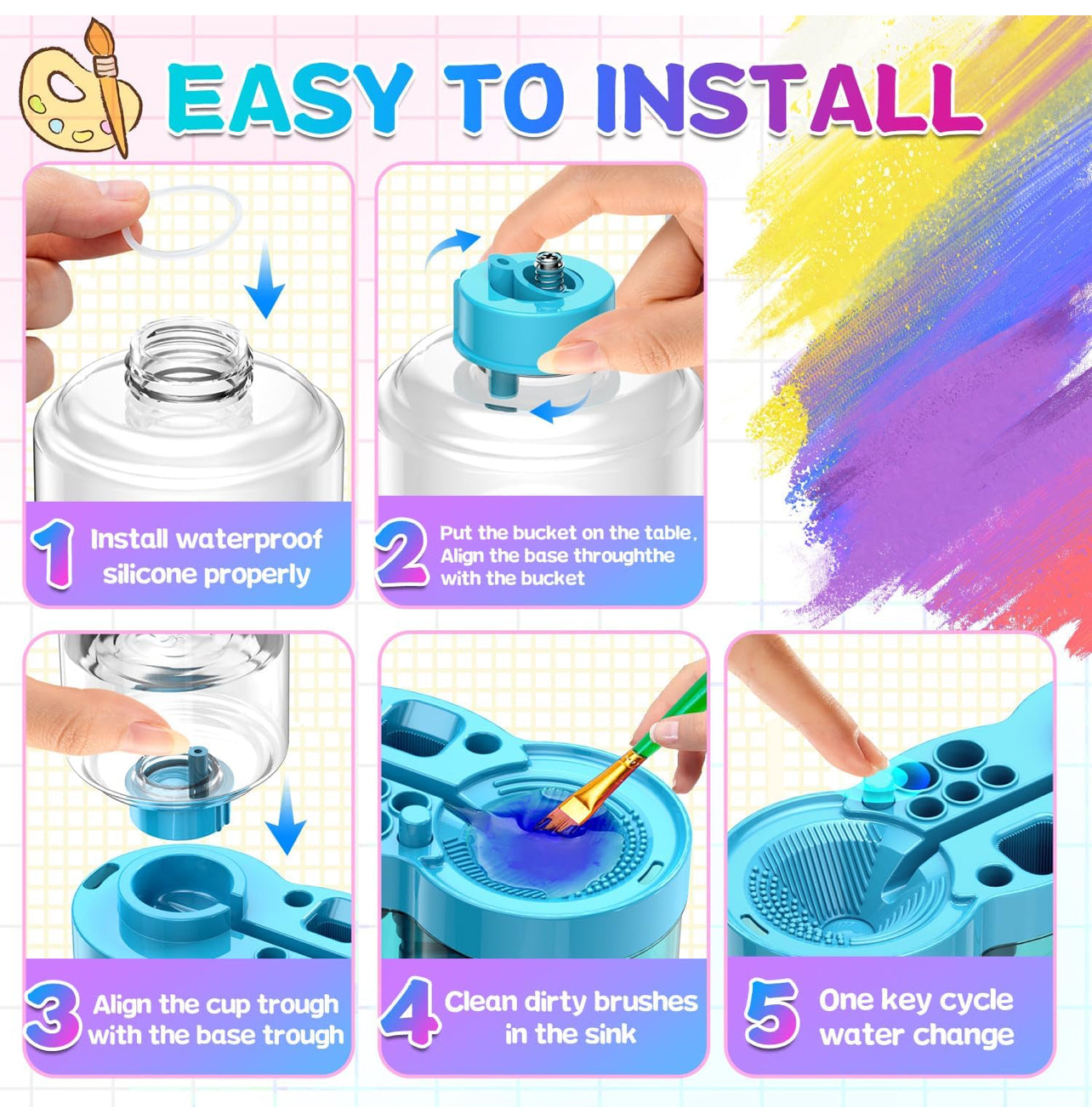 EASY TO INSTALL

1 Install waterproof silicone properly

2 Put the bucket on the table, Align the base throughthe with the bucket

3 Align the cup trough with the base trough

4 Clean dirty brushes in the sink

5 One key cycle water change