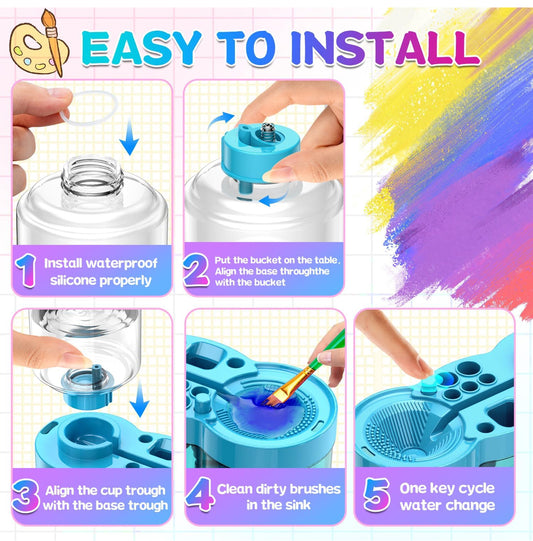 EASY TO INSTALL

1 Install waterproof silicone properly

2 Put the bucket on the table, Align the base throughthe with the bucket

3 Align the cup trough with the base trough

4 Clean dirty brushes in the sink

5 One key cycle water change