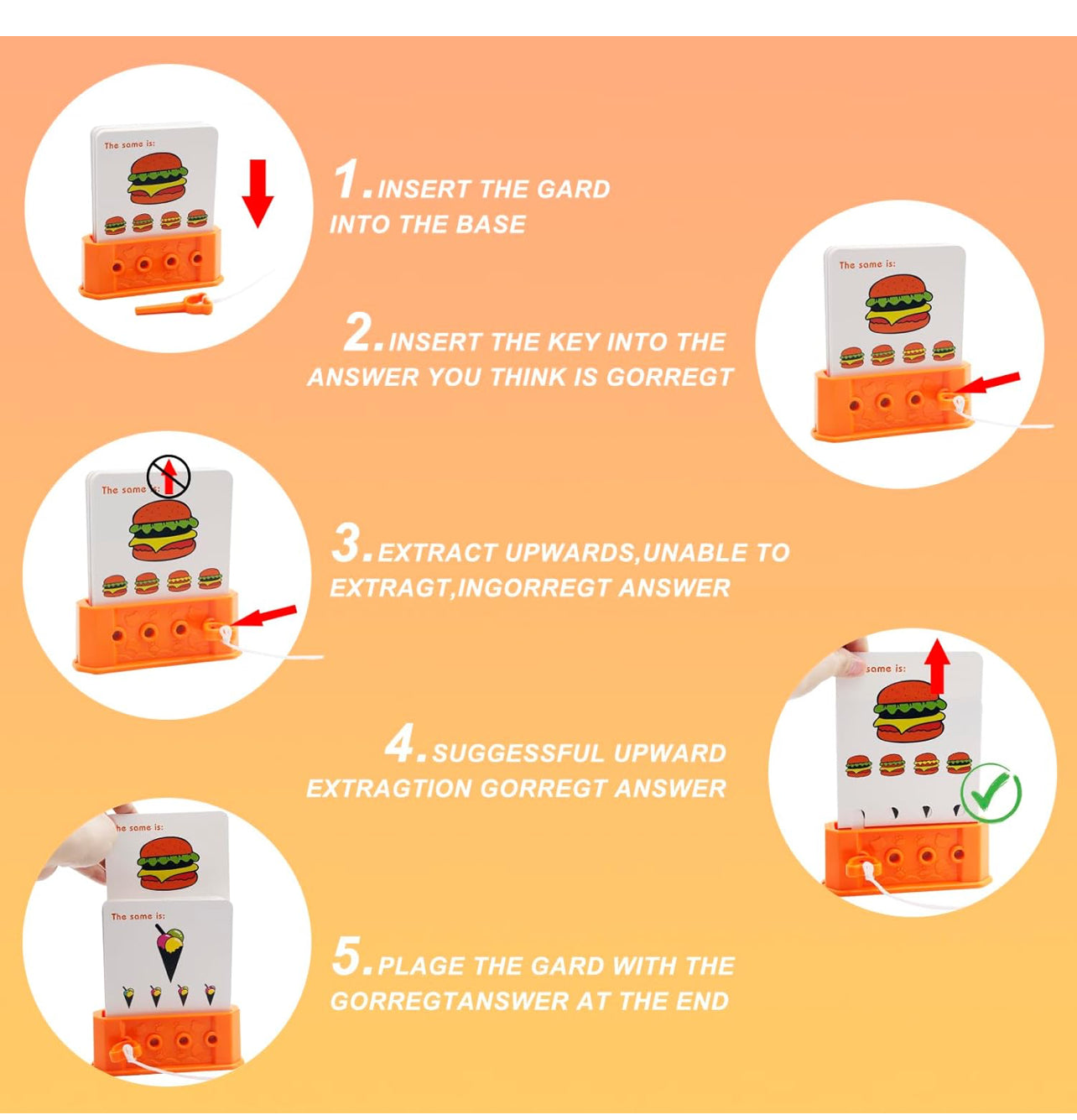 The same is:

1. INSERT THE GARD INTO THE BASE

The same is:

2. INSERT THE KEY INTO THE ANSWER YOU THINK IS GORREGT

The same is:

3. EXTRACT UPWARDS,UNABLE TO EXTRAGT,INGORREGT ANSWER

same is:

4. SUGGESSFUL UPWARD EXTRAGTION GORREGT ANSWER

he same is:

The same is:

5. PLAGE THE GARD WITH THE GORREGTANSWER AT THE END